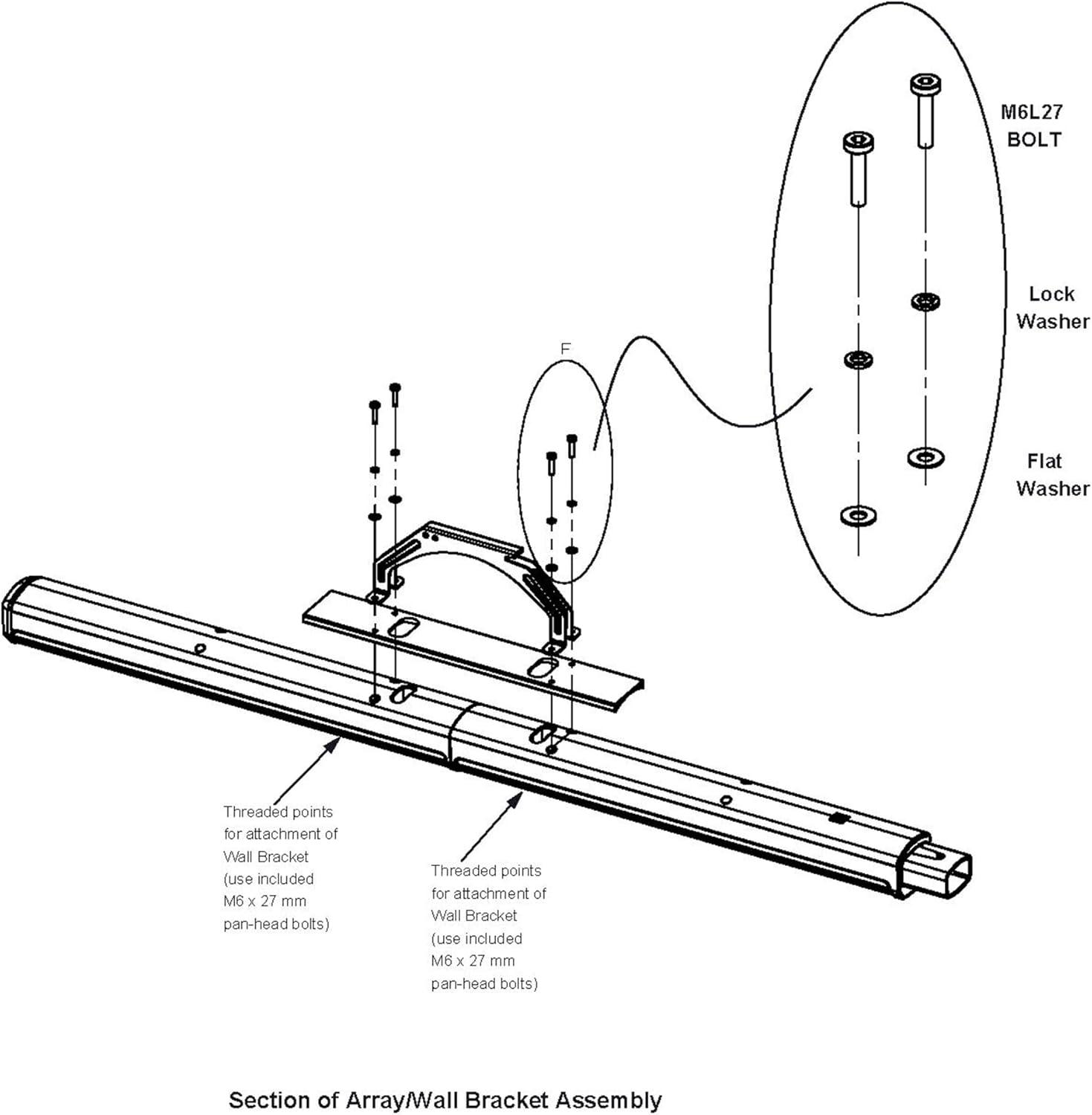 M6L27 BOLT

Lock Washer

Flat Washer

F

Threaded points for attachment of Wall Bracket (use included M6 x 27 mm pan-head bolts)

Threaded points for attachment of Wall Bracket (use included M6 x 27 mm pan-head bolts)

Section of Array/Wall Bracket Assembly