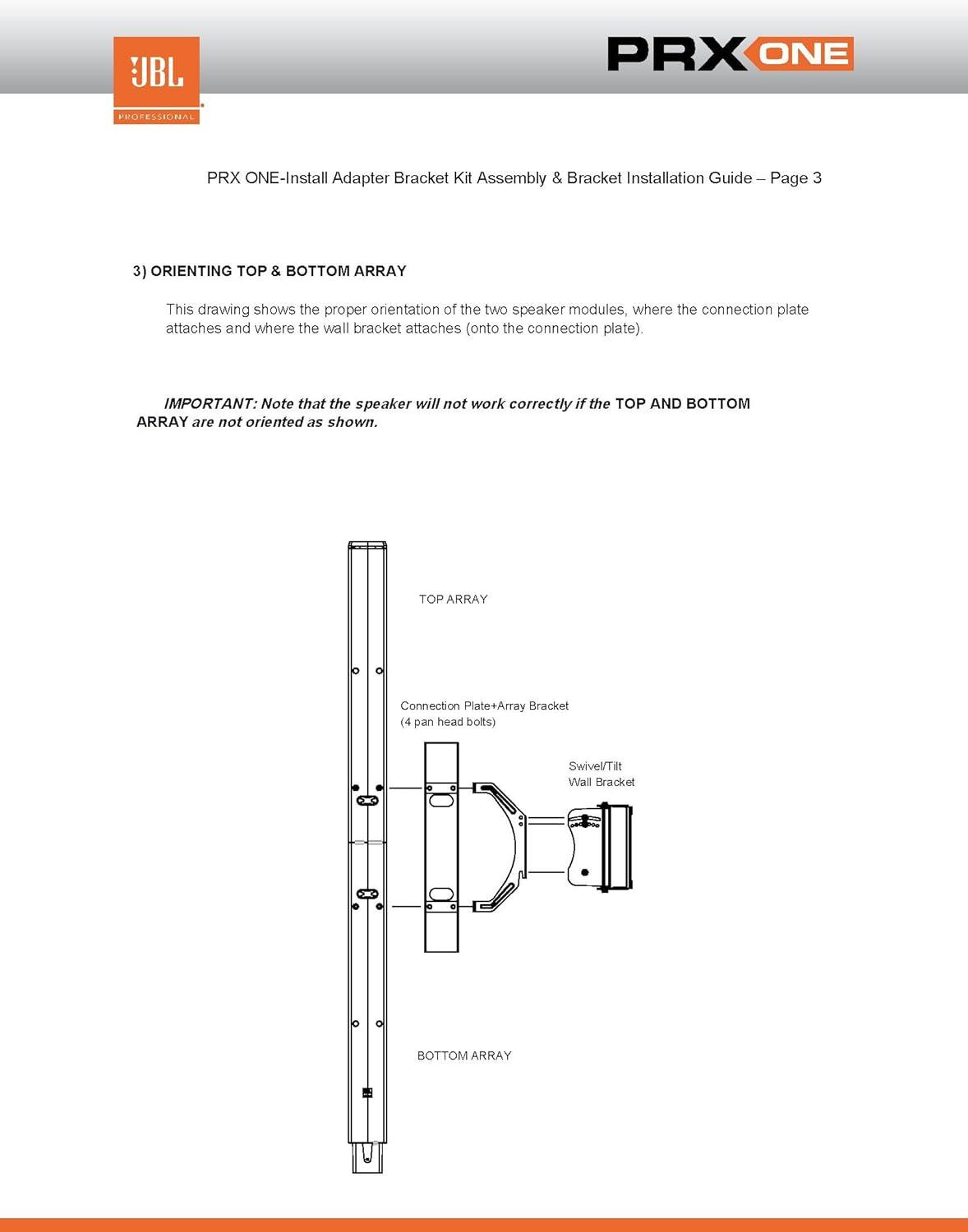 JBL
PROFESSIONAL

PRX ONE

PRX ONE-Install Adapter Bracket Kit Assembly & Bracket Installation Guide – Page 3

3) ORIENTING TOP & BOTTOM ARRAY

This drawing shows the proper orientation of the two speaker modules, where the connection plate attaches and where the wall bracket attaches (onto the connection plate).

IMPORTANT: Note that the speaker will not work correctly if the TOP AND BOTTOM ARRAY are not oriented as shown.

TOP ARRAY

Connection Plate+Array Bracket
(4 pan head bolts)

Swivel/Tilt
Wall Bracket

BOTTOM ARRAY